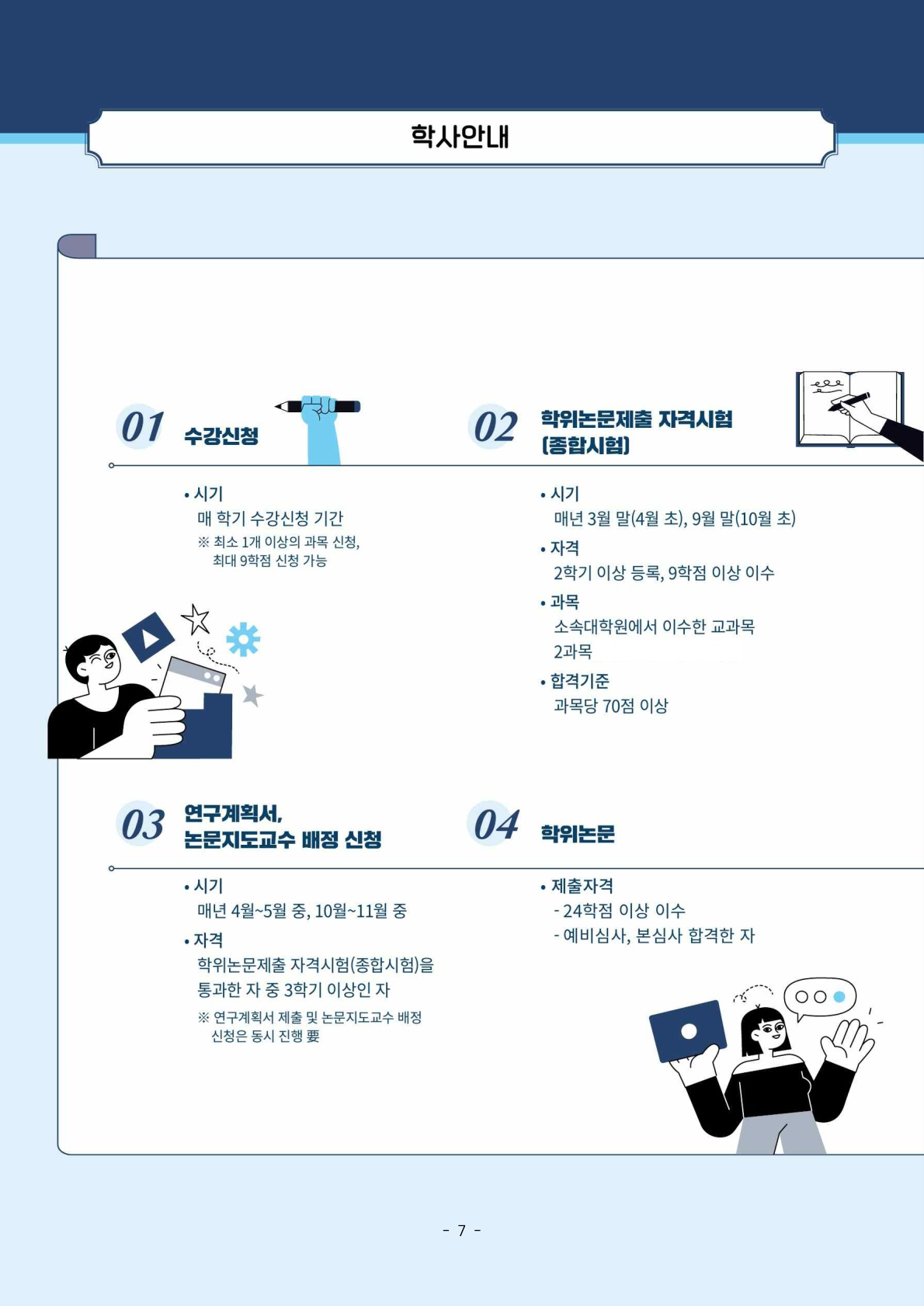 학사안내

01 수강신청

• 시기
매 학기 수강신청 기간
※ 최소 1개 이상의 과목 신청, 최대 9학점 신청 가능

02 학위논문제출 자격시험 (종합시험)

• 시기
매년 3월 말(4월 초), 9월 말(10월 초)
• 자격
2학기 이상 등록, 9학점 이상 이수
• 과목
소속대학원에서 이수한 교과목 2과목
• 합격기준
과목당 70점 이상

03 연구계획서, 논문지도교수 배정 신청

• 시기
매년 4월~5월 중, 10월~11월 중
• 자격
학위논문제출 자격시험(종합시험)을 통과한 자 중 3학기 이상인 자
※ 연구계획서 제출 및 논문지도교수 배정 신청은 동시 진행 要

04 학위논문

• 제출자격
- 24학점 이상 이수
- 예비심사, 본심사 합격한 자

- 7 -